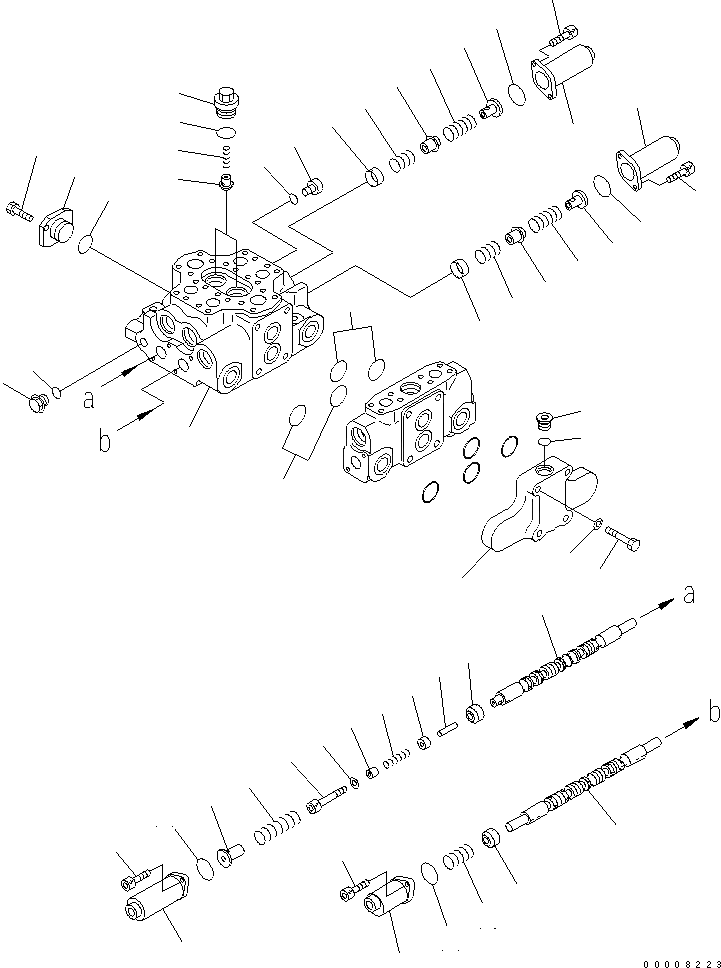 a
b
a
b
00008223