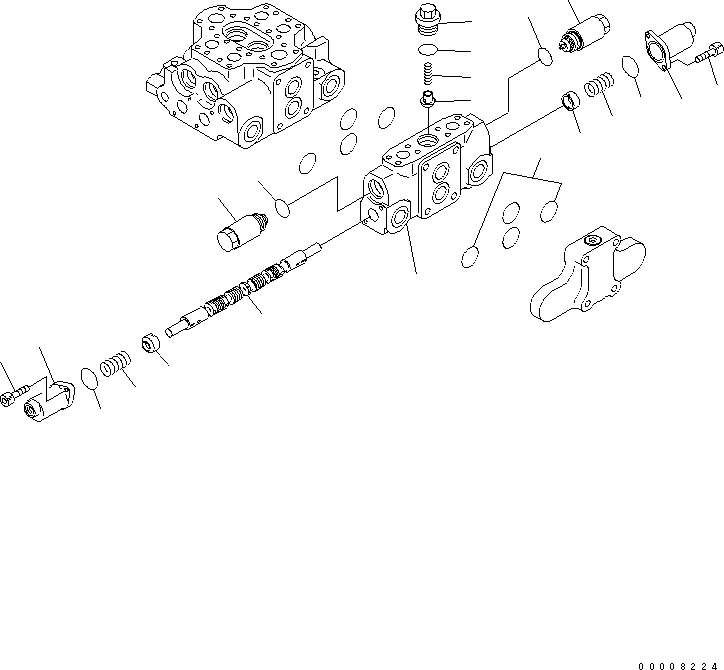 00008224