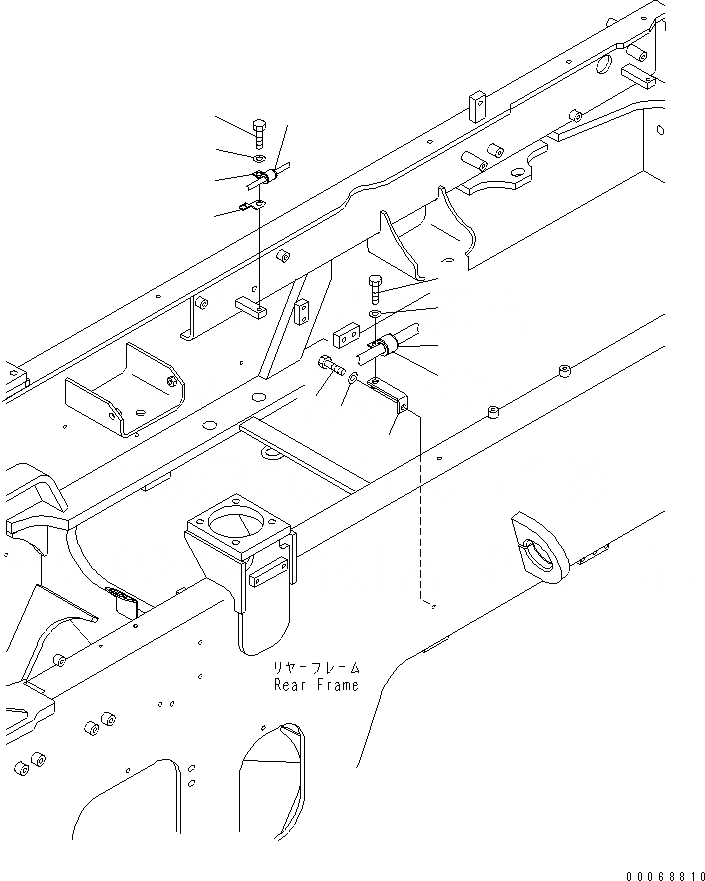 リヤーフレーム
Rear Frame

00068810