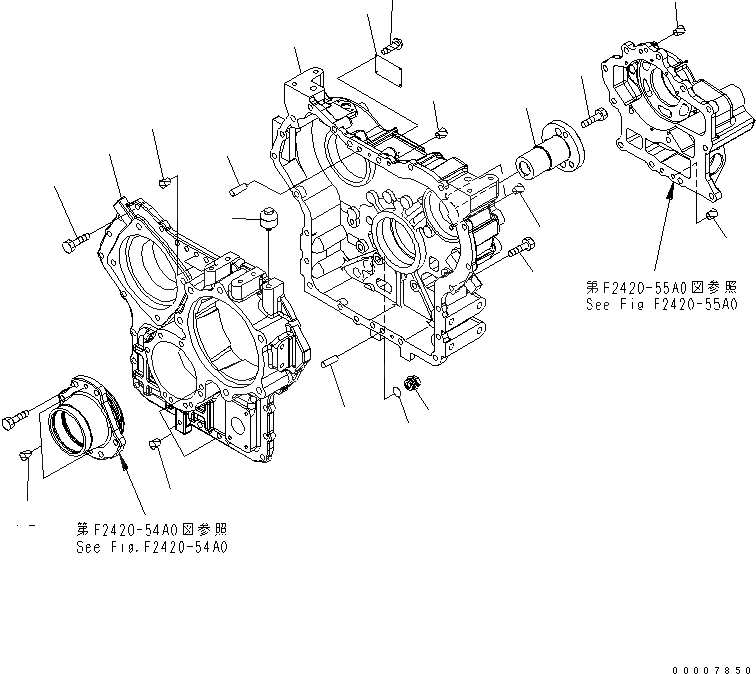 第F2420-55A0図参照
See Fig F2420-55A0

第F2420-54A0図参照
See Fig.F2420-54A0

00007850