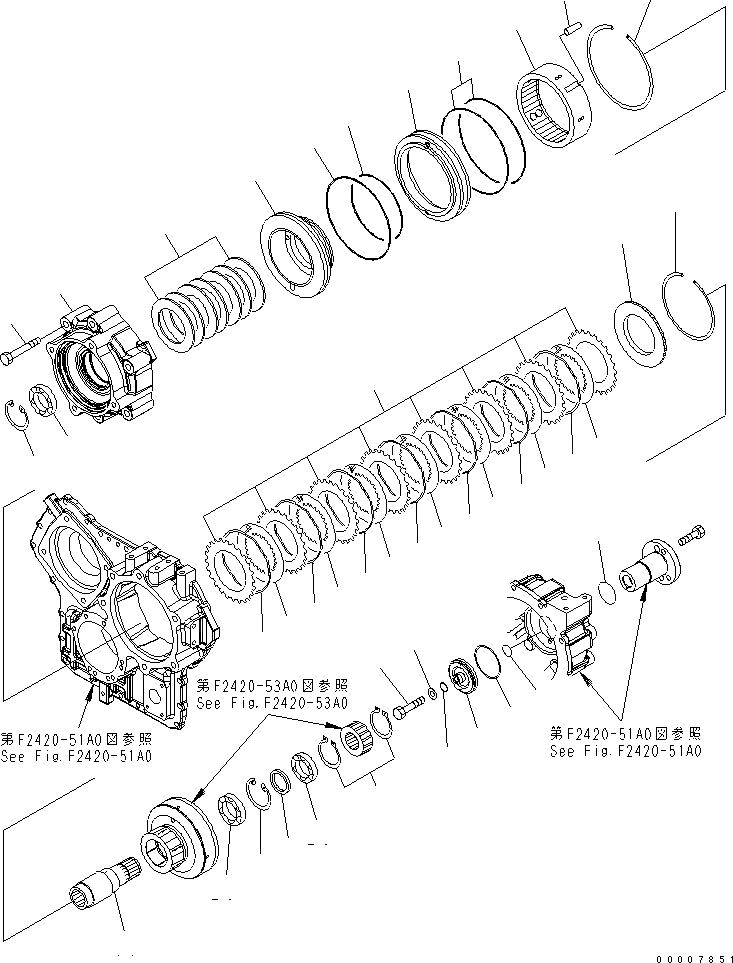 第F2420-53A0図参照
See Fig.F2420-53A0

第F2420-51A0図参照
See Fig.F2420-51A0

第F2420-51A0図参照
See Fig.F2420-51A0

00007851