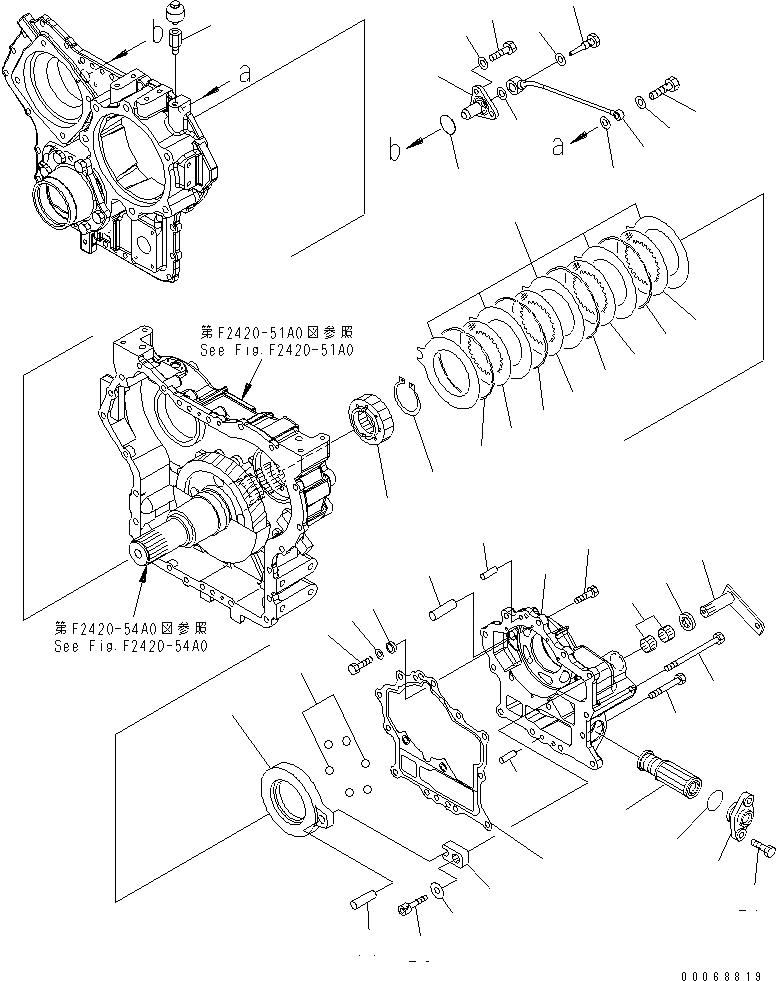 b
a
b
a
第F2420-51A0図参照
See Fig.F2420-51A0
第F2420-54A0図参照
See Fig.F2420-54A0
00068819