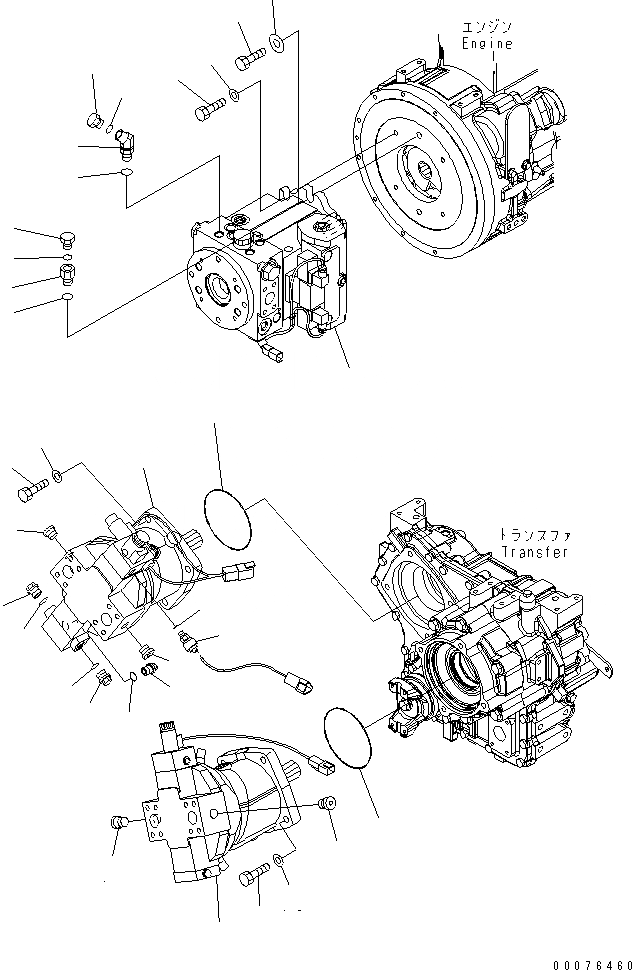 エンジン
Engine

トランスファ
Transfer

00076460