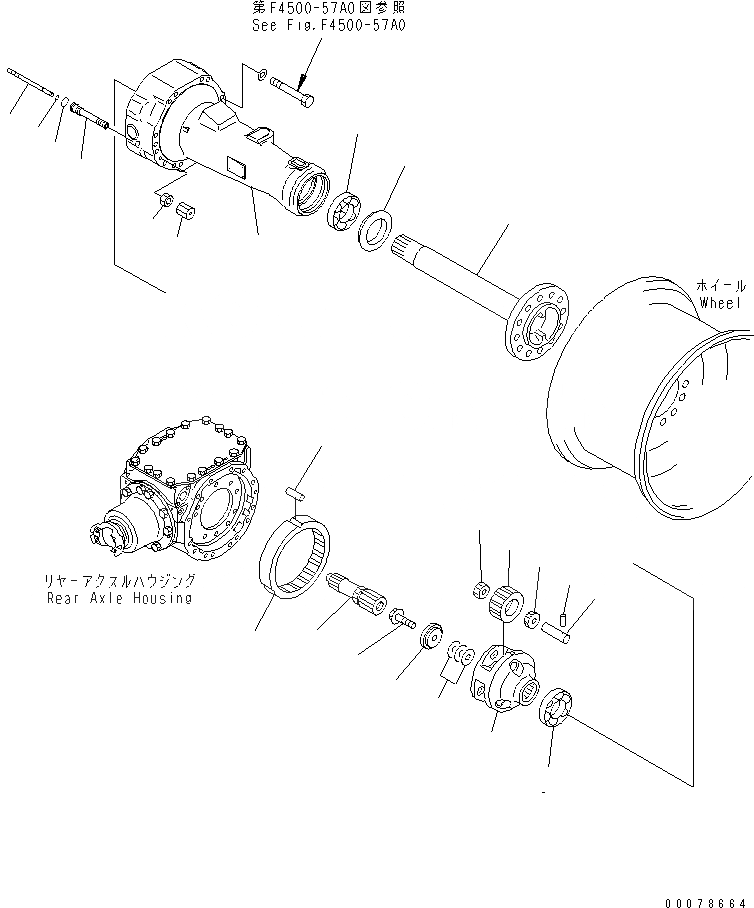 第F4500-57A0図参照
See Fig.F4500-57A0

ホイール
Wheel

リヤーアクスルハウジング
Rear Axle Housing

00078664