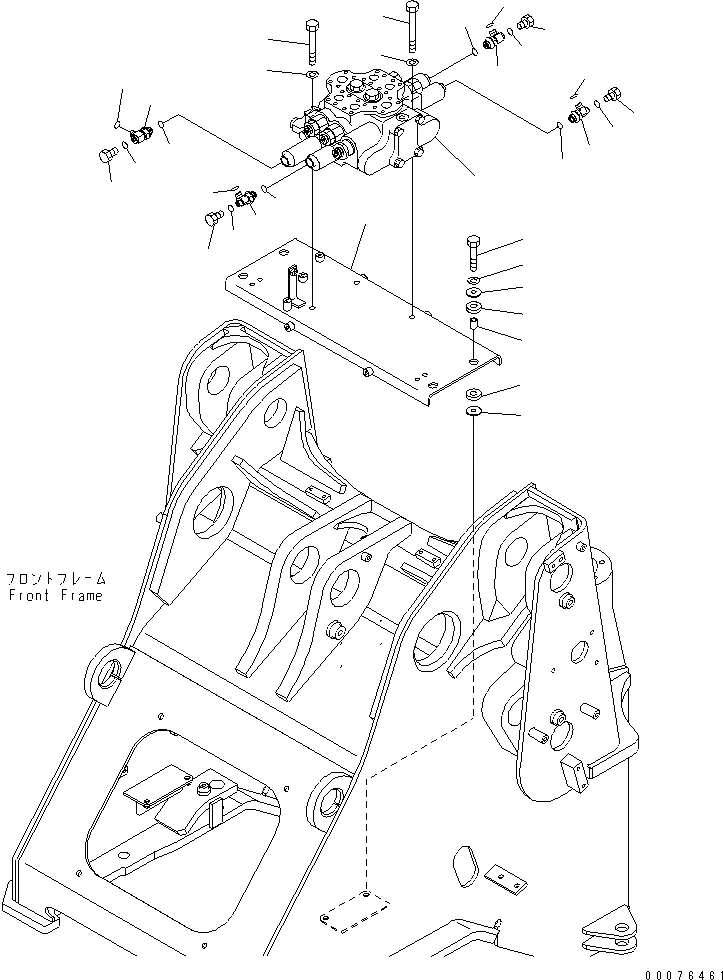 フロントフレーム
Front Frame

00076461