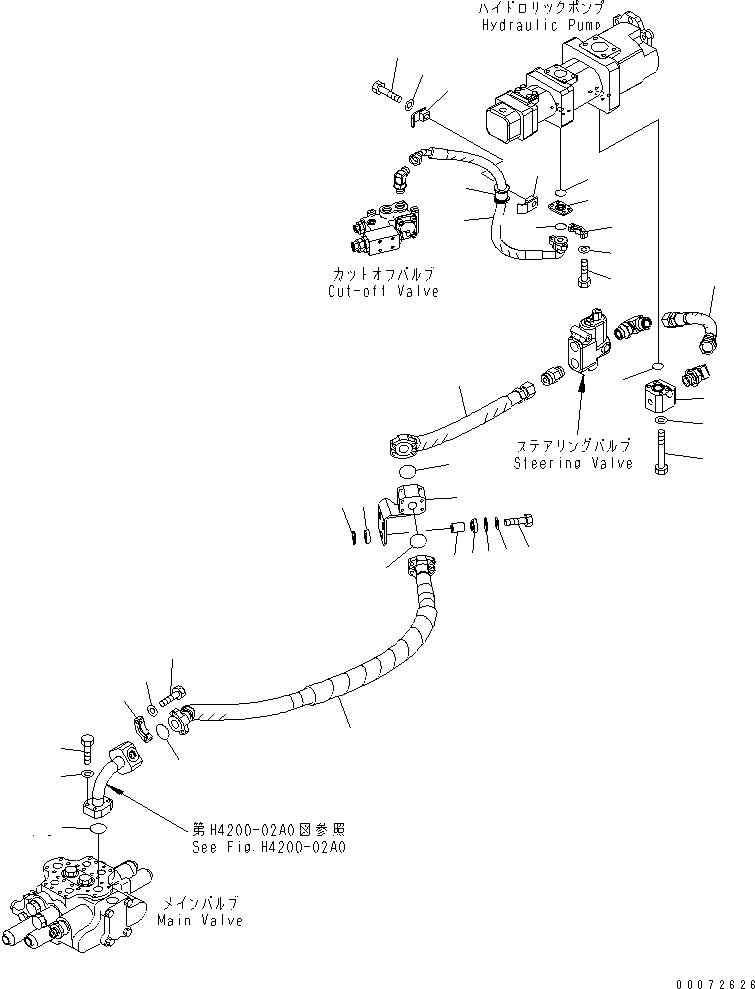 ハイドロリックポンプ
Hydraulic Pump

カットオフバルブ
Cut-off Valve

ステアリングバルブ
Steering Valve

第H4200-02A0図参照
See Fig.H4200-02A0

メインバルブ
Main Valve

00072626