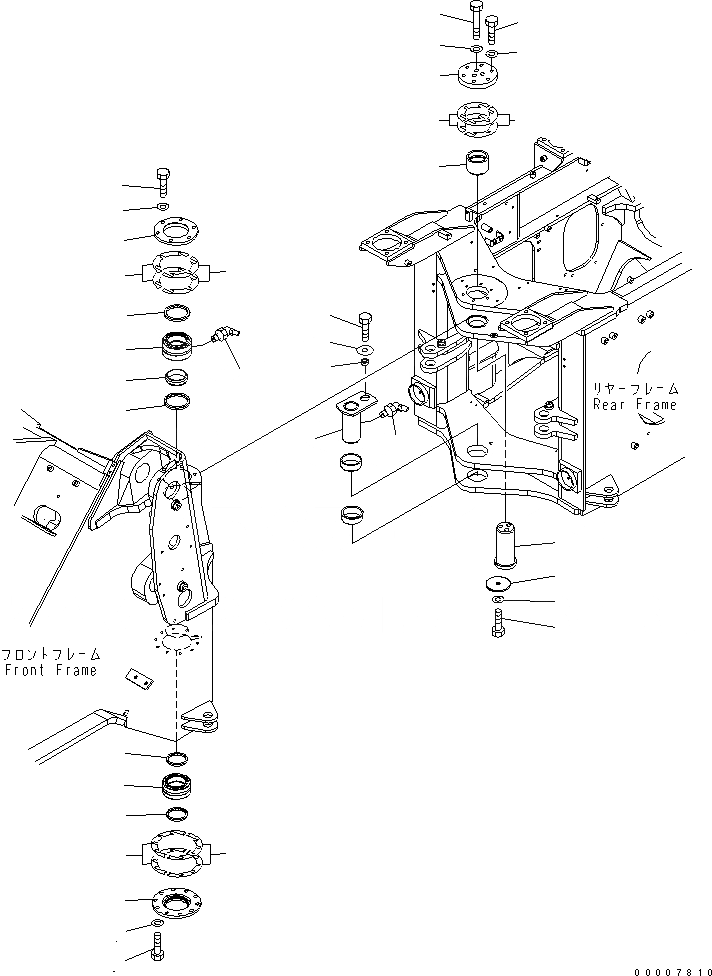 リヤーフレーム
Rear Frame

フロントフレーム
Front Frame

00007810