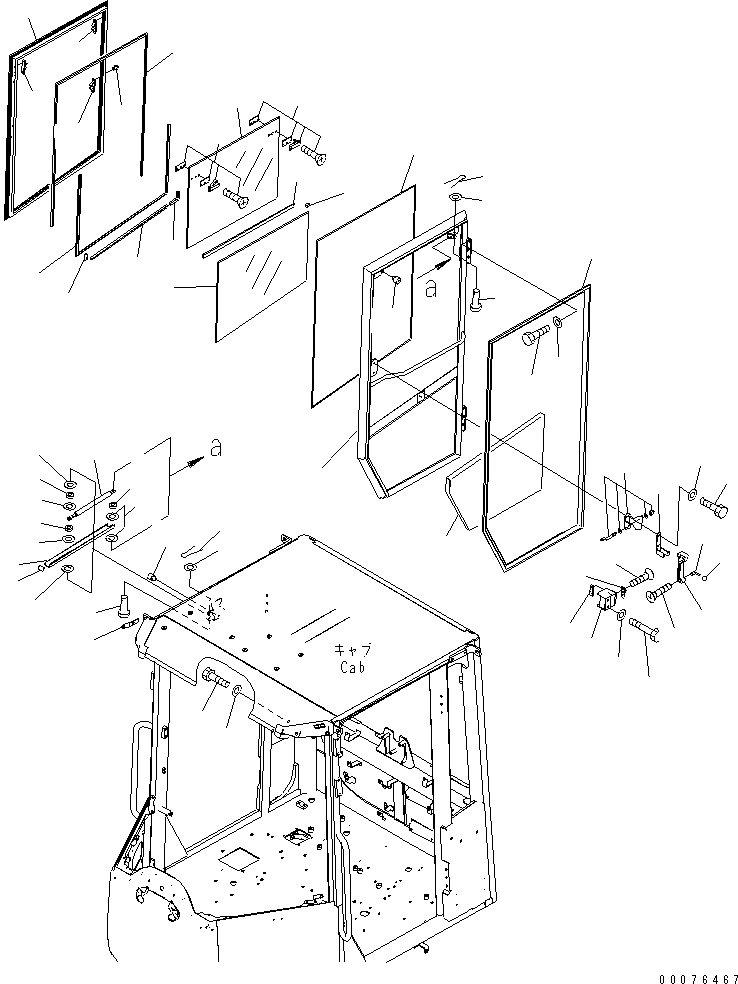 a

a

キャブ
Cab

00076467