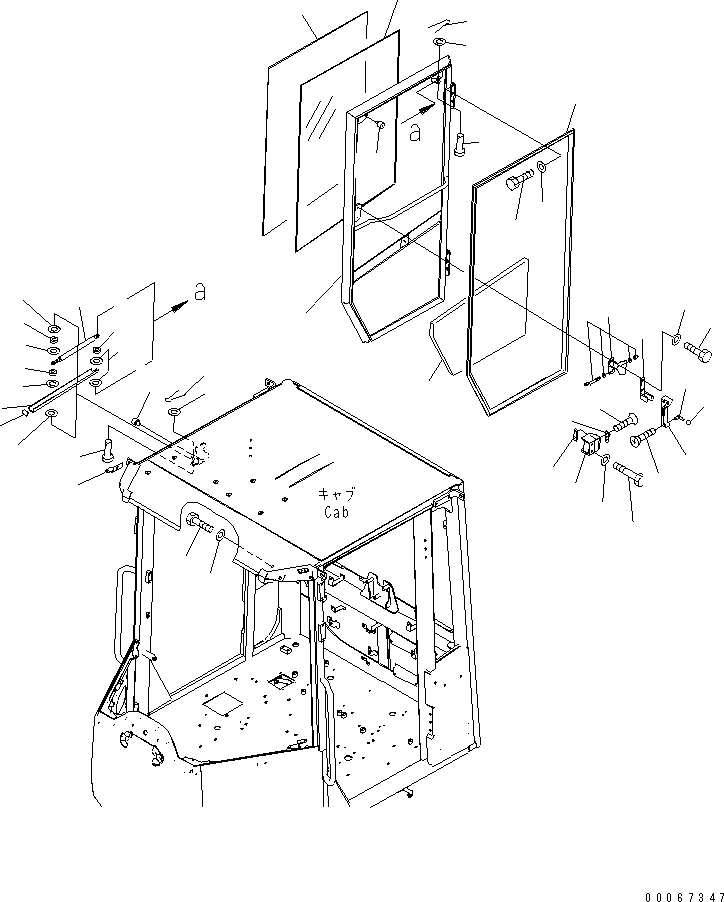 a

a

キャブ
Cab

00067347