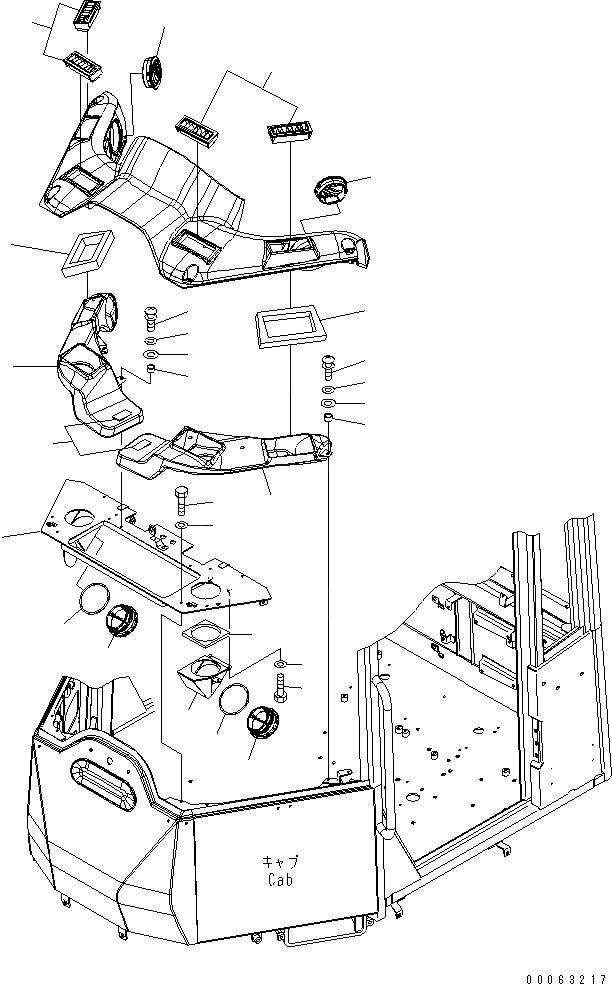 キャブ
Cab

00063217