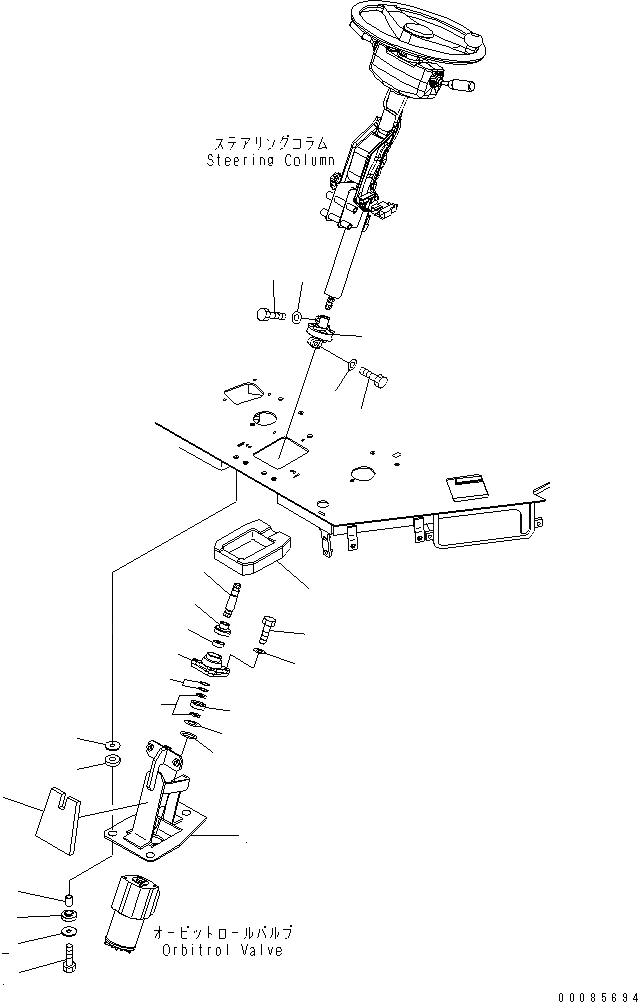 ステアリングコラム
Steering Column

オービットロールバルブ
Orbitrol Valve

00085694