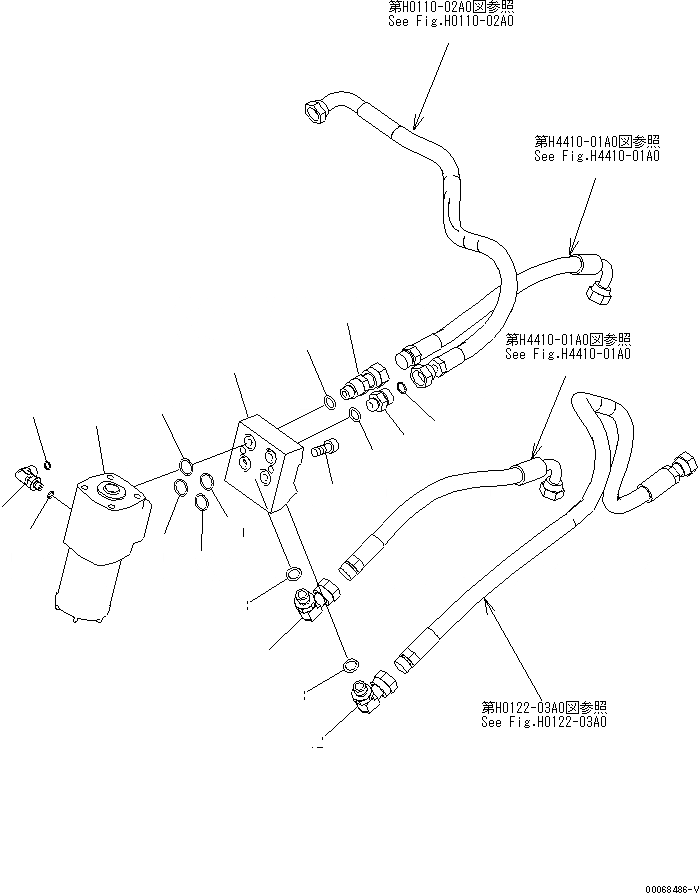 第H0110-02A0図参照
See Fig.H0110-02A0

第H4410-01A0図参照
See Fig.H4410-01A0

第H4410-01A0図参照
See Fig.H4410-01A0

第H0122-03A0図参照
See Fig.H0122-03A0

00068486-V