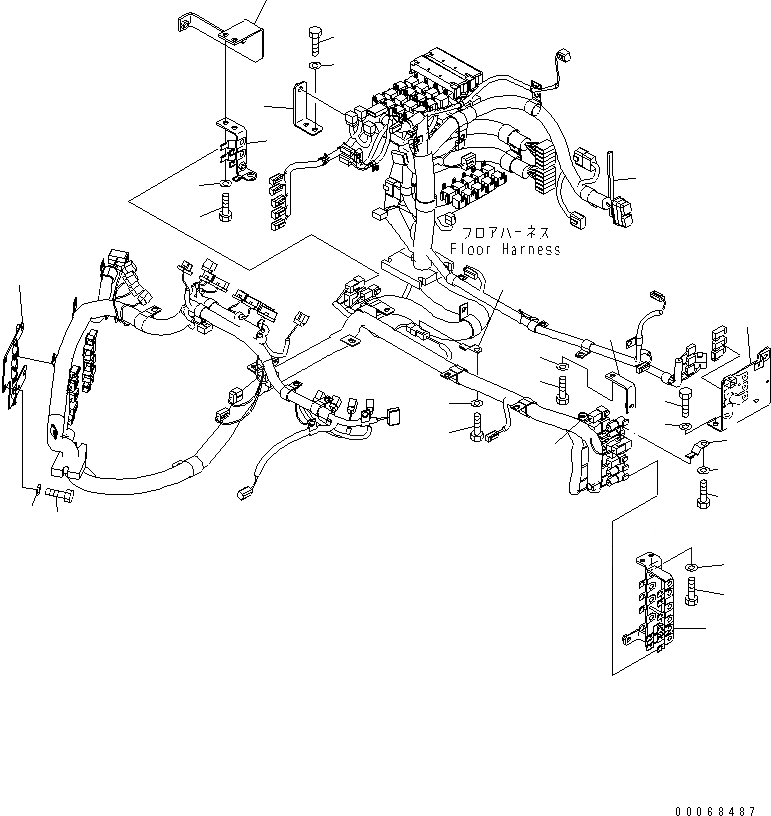 フロアハーネス
Floor Harness

00068487