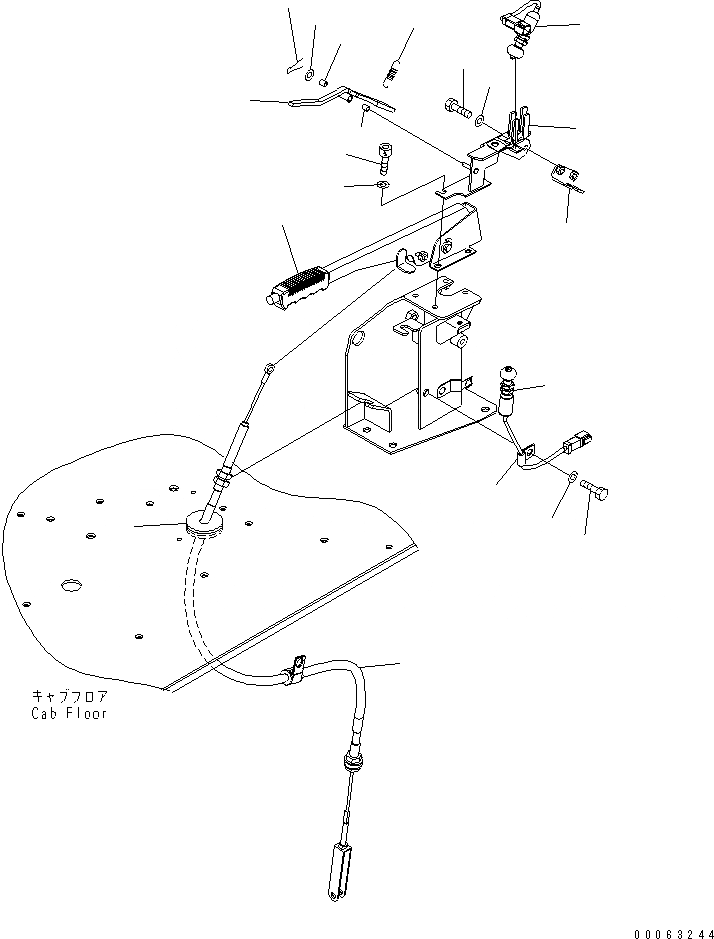 キャブフロア
Cab Floor

00063244