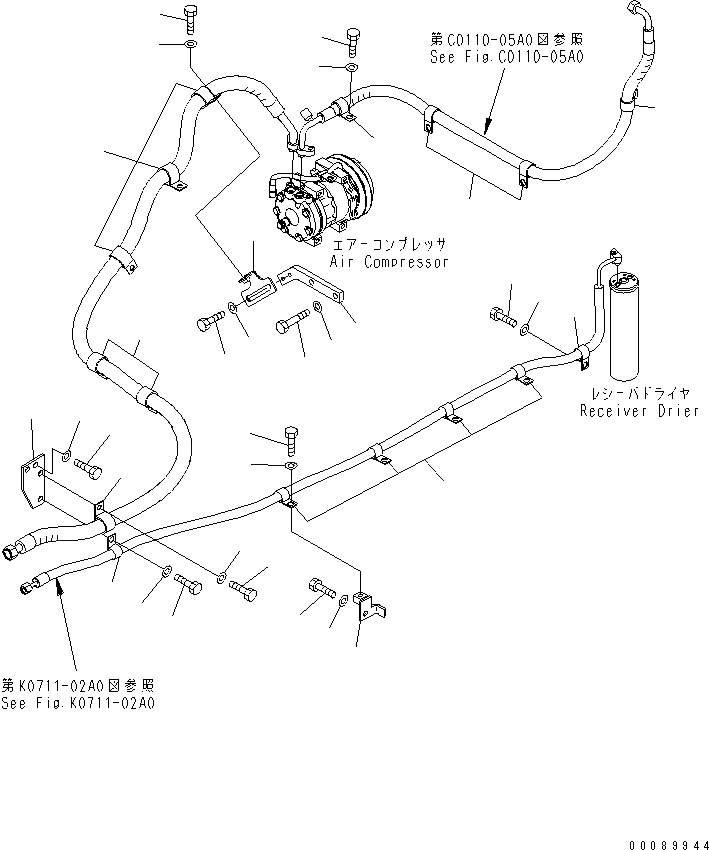 第C0110-05A0図参照
See Fig.C0110-05A0

エアーコンプレッサ
Air Compressor

レシーバドライヤ
Receiver Drier

第K0711-02A0図参照
See Fig.K0711-02A0

00089944