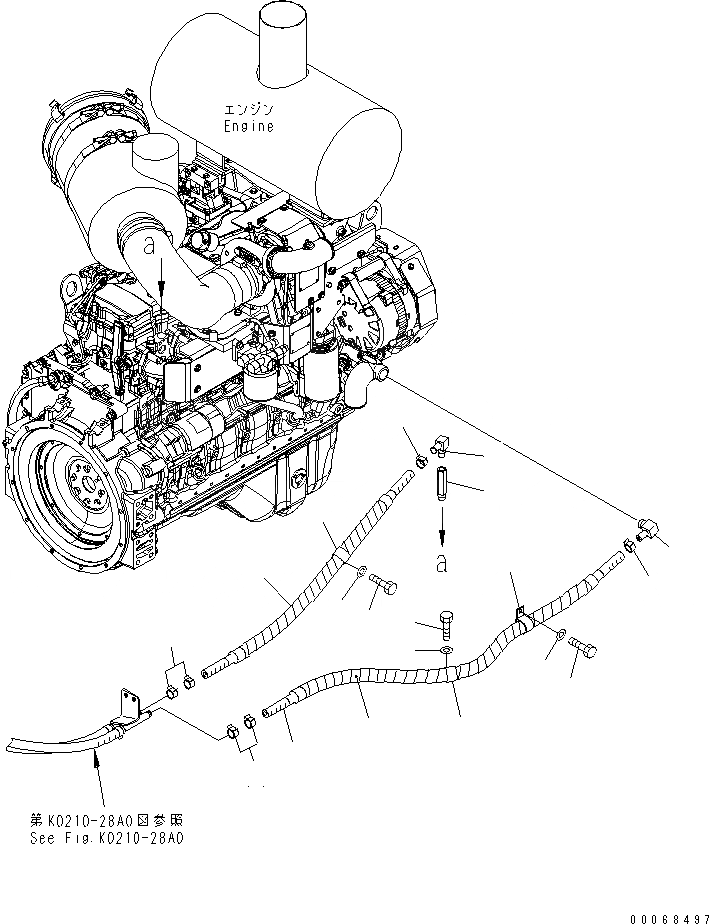 エンジン
Engine

a

a

第K0210-28A0図参照
See Fig.K0210-28A0

00068497