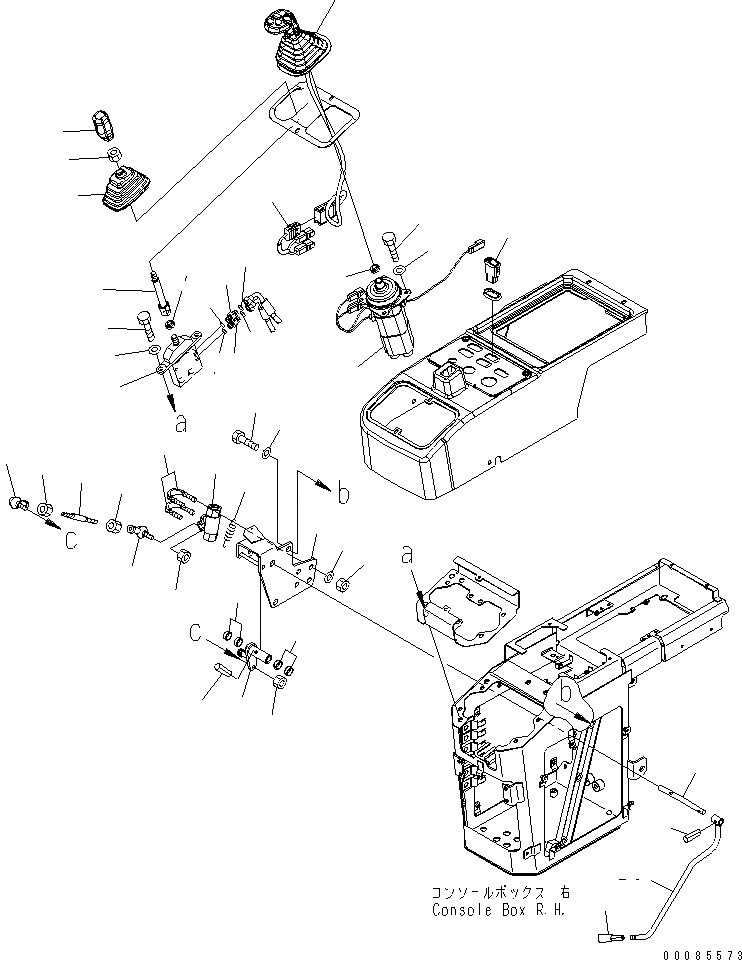 a

b

c

a

c

b

コンソールボックス 右
Console Box R.H.

00085573