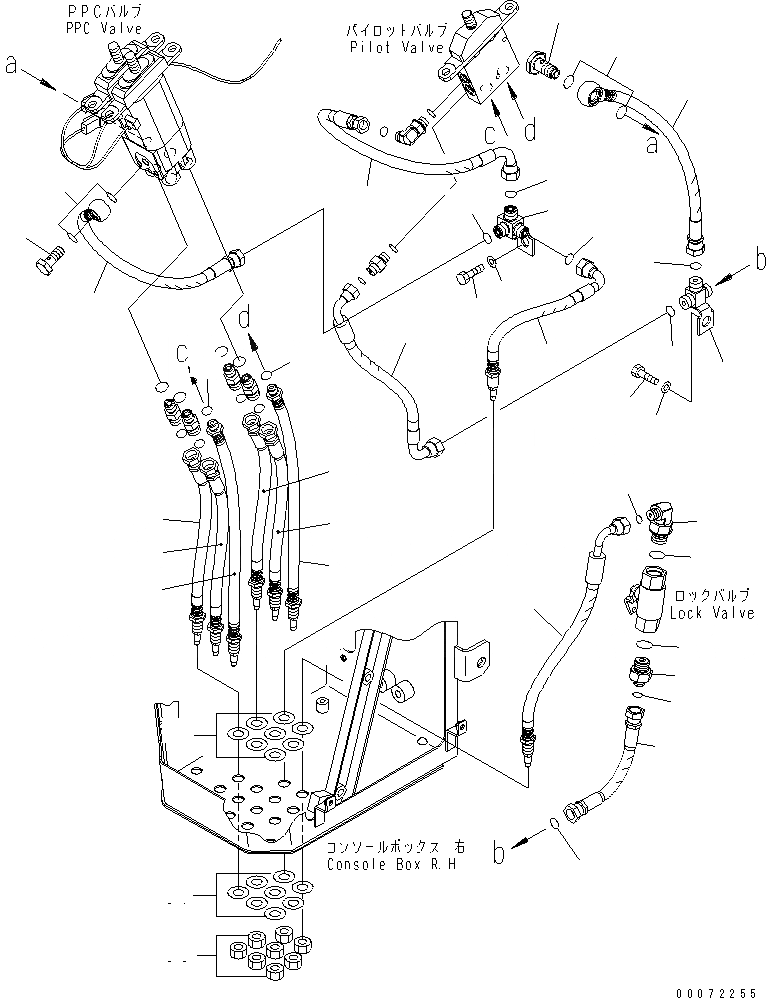 PPCバルブ
PPC Valve

a

パイロットバルブ
Pilot Valve

c d

a

b

d

c

ロックバルブ
Lock Valve

コンソールボックス 右
Console Box R.H

b

00072255