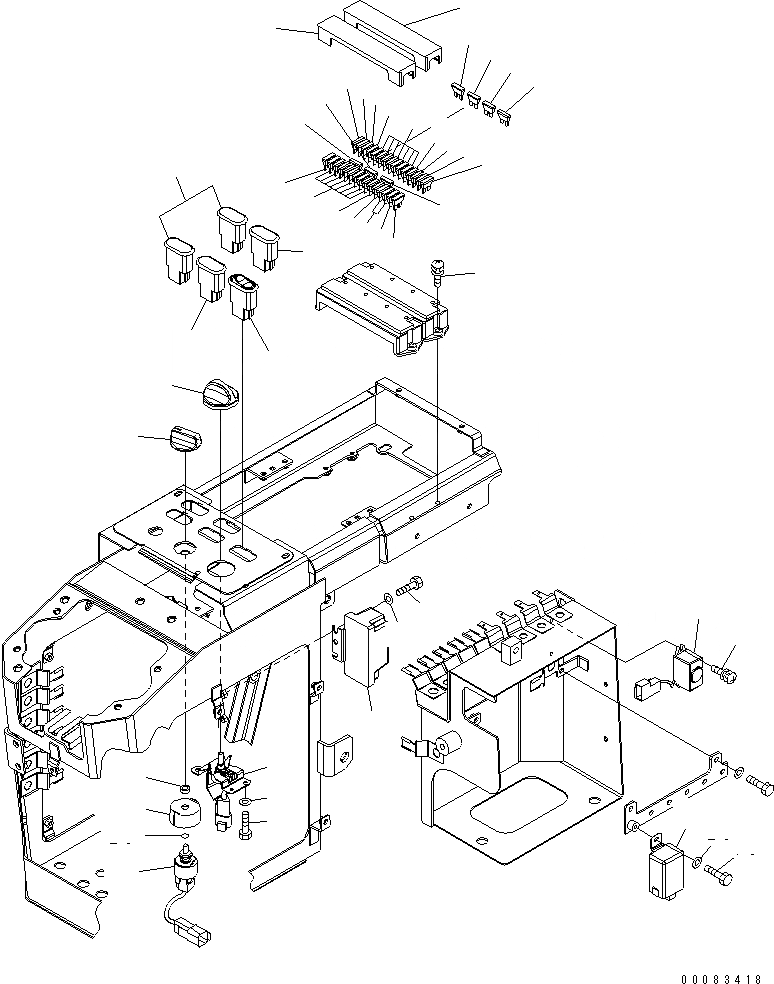 00083418