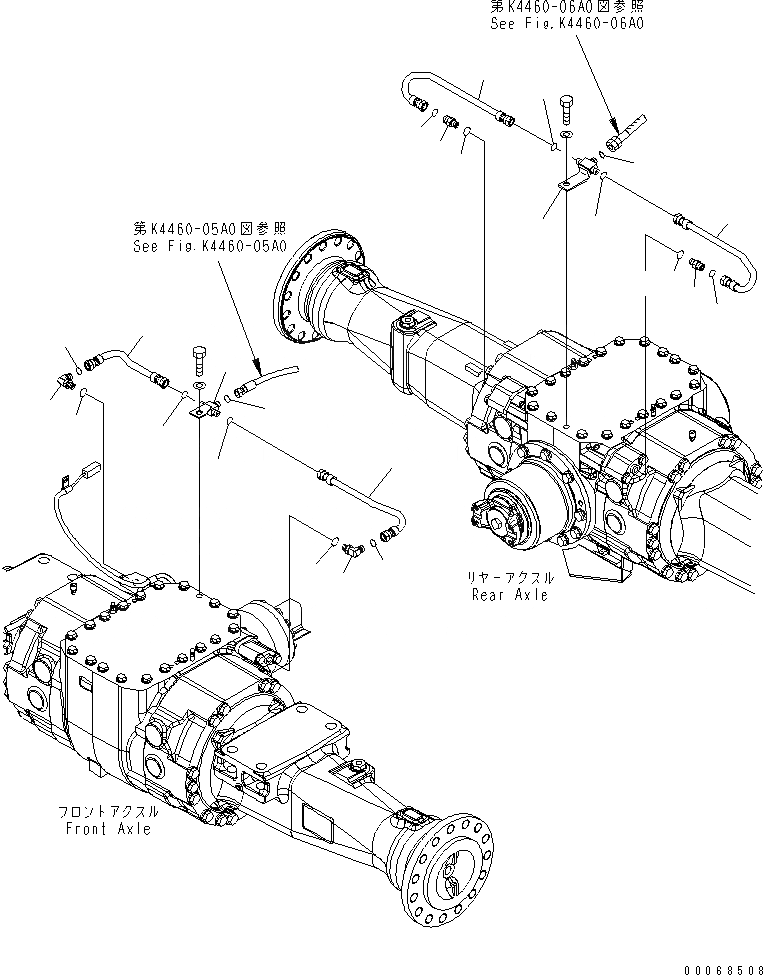 第K4460-06A0図参照
See Fig.K4460-06A0

第K4460-05A0図参照
See Fig.K4460-05A0

リヤーアクスル
Rear Axle

フロントアクスル
Front Axle

00068508