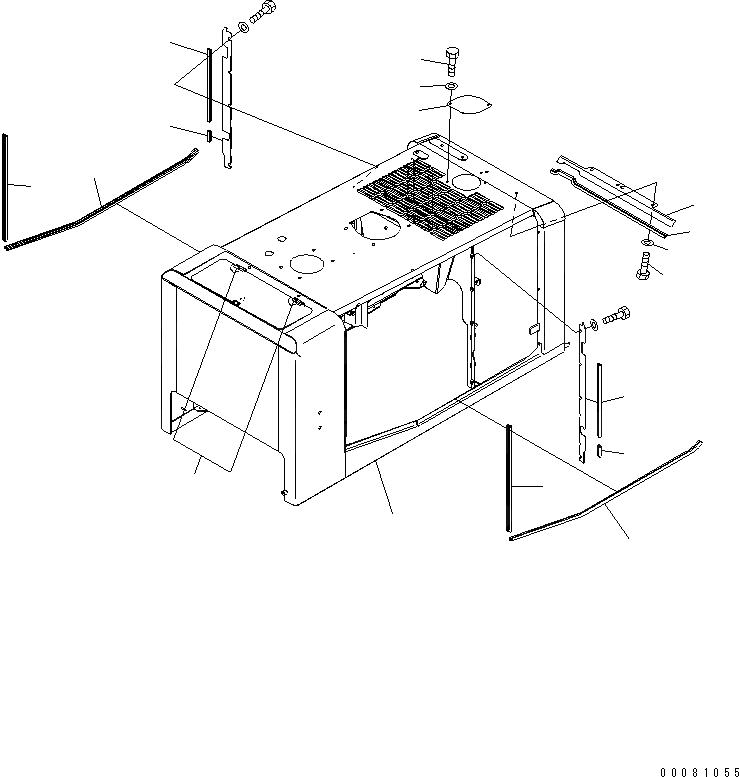 00081055