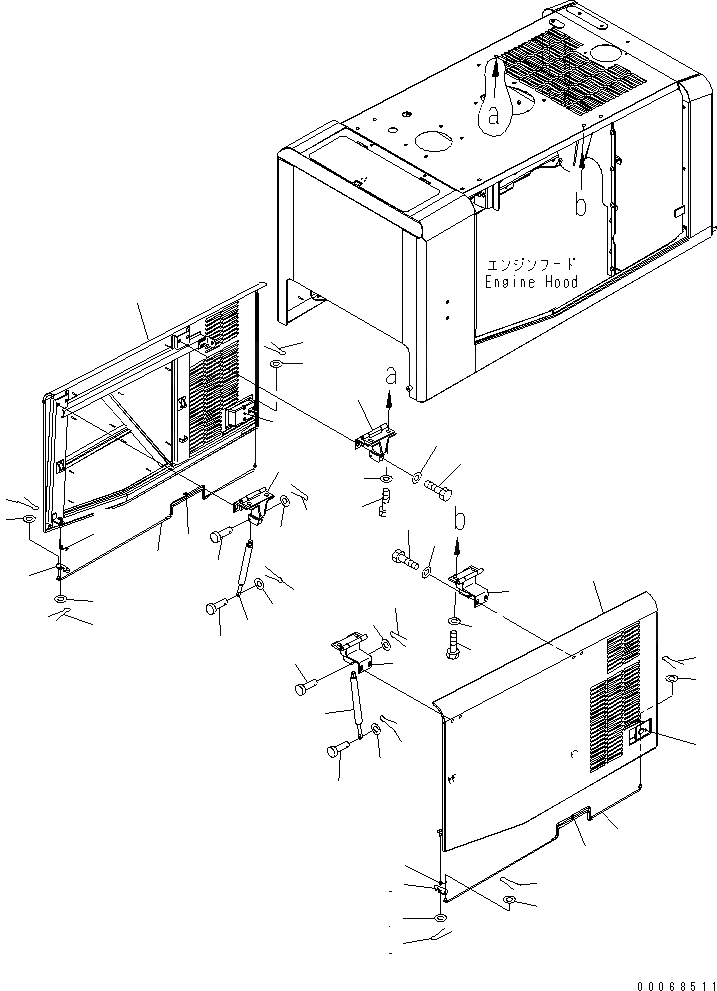 a
b
エンジンフード
Engine Hood
a
b
00068511