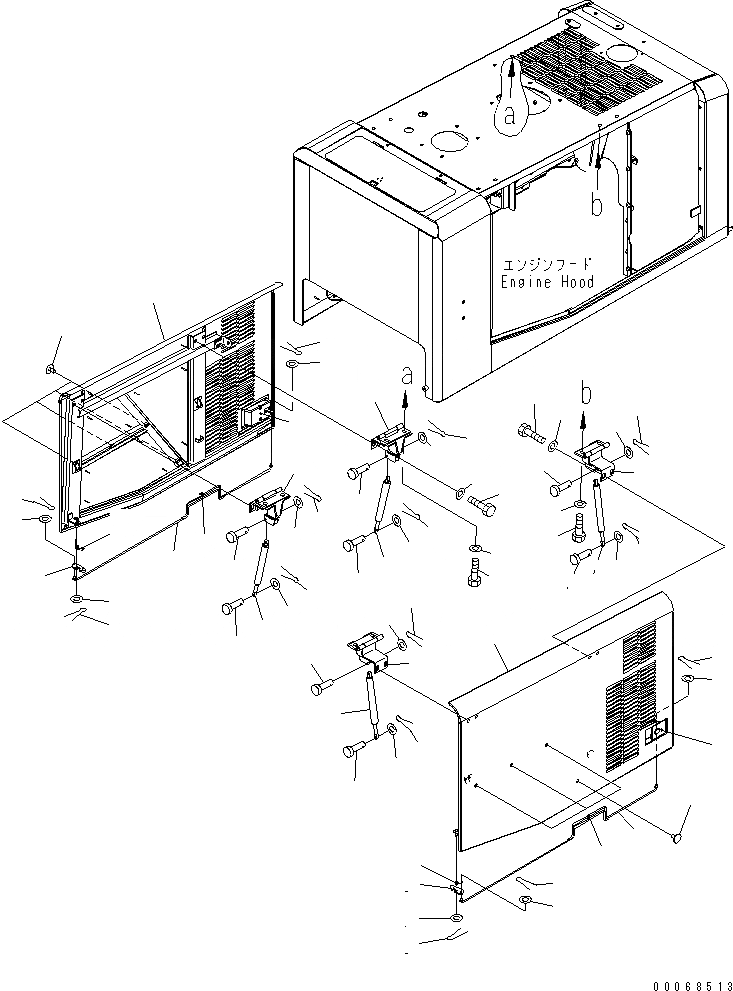 a
b
エンジンフード
Engine Hood
a
b
00068513