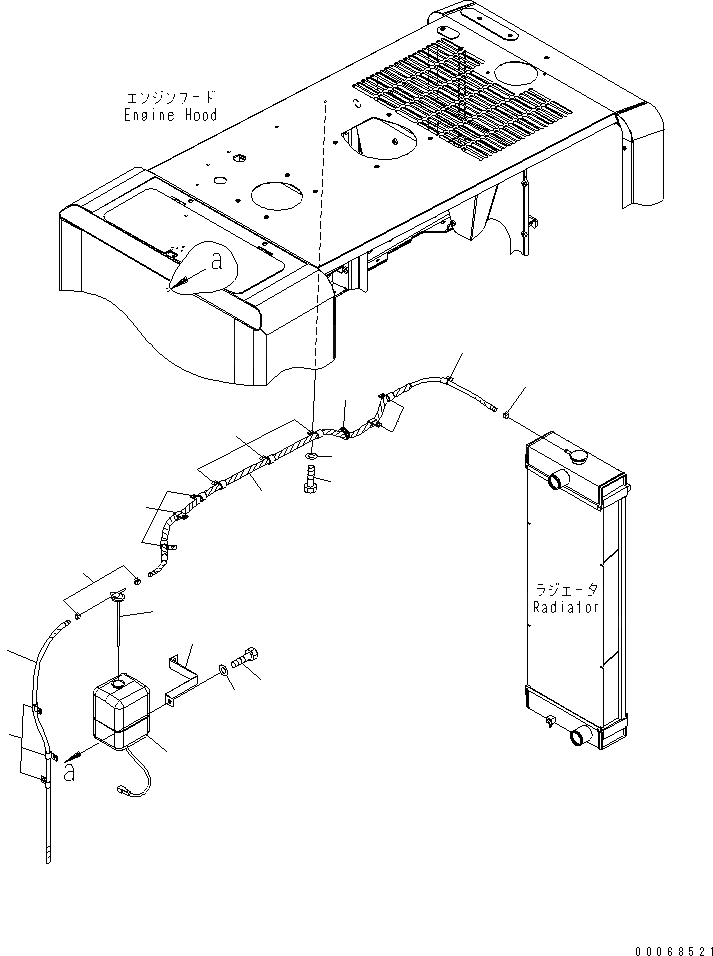 エンジンフード
Engine Hood

a

ラジエータ
Radiator

a

00068521