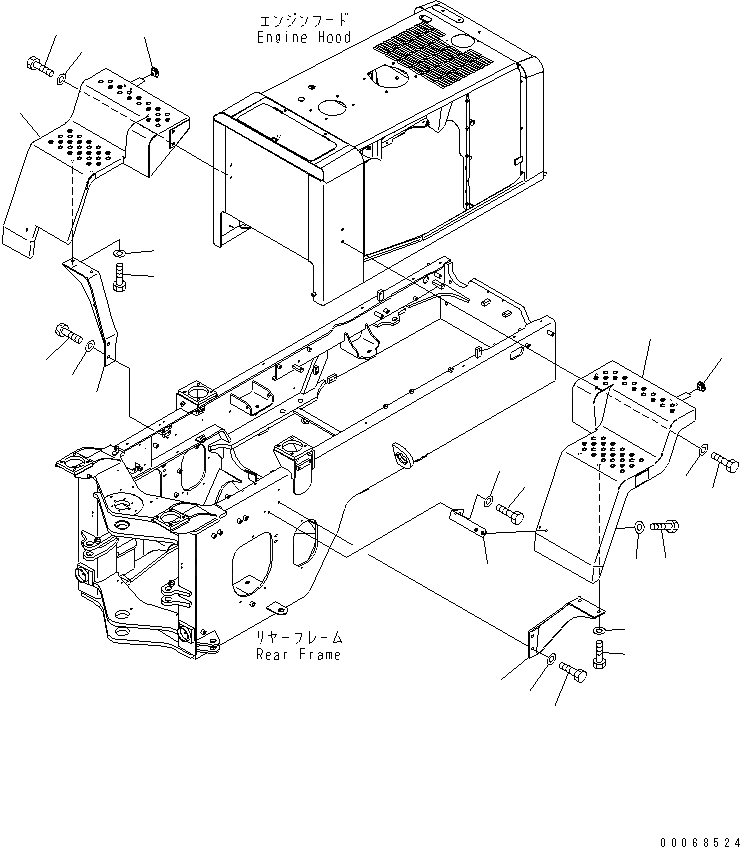 エンジンフード
Engine Hood

リヤーフレーム
Rear Frame

00068524