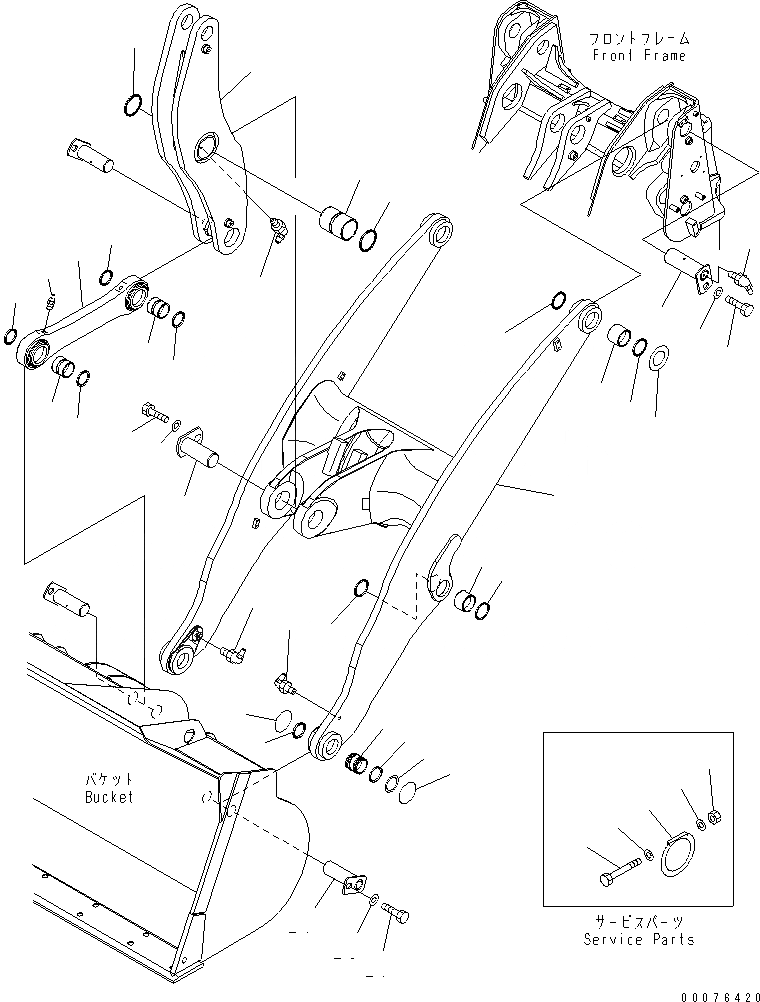 フロントフレーム
Front Frame

バケット
Bucket

サービスパーツ
Service Parts

00076420