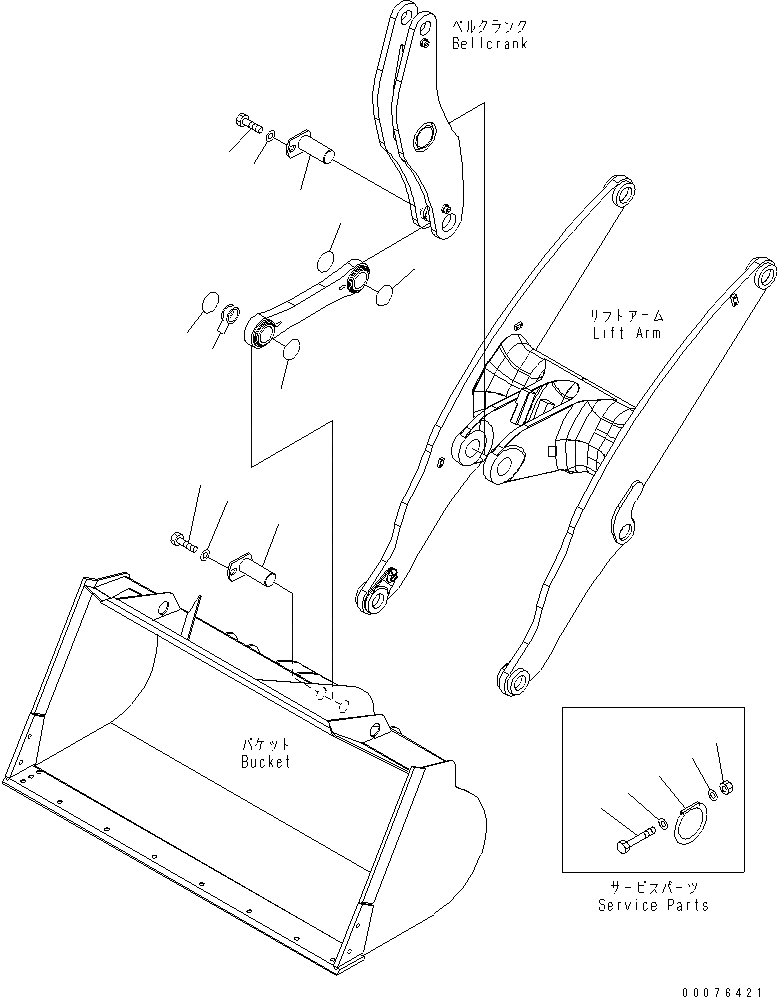 ベルクランク
Bellcrank

リフトアーム
Lift Arm

バケット
Bucket

サービスパーツ
Service Parts

00076421