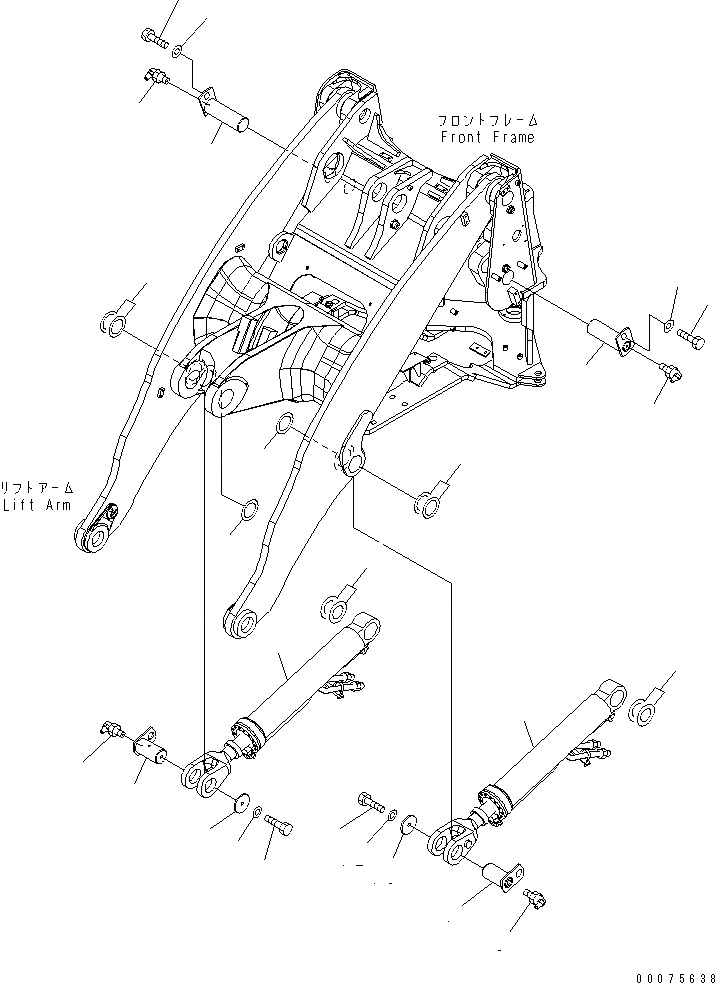 フロントフレーム
Front Frame

リフトアーム
Lift Arm

00075638