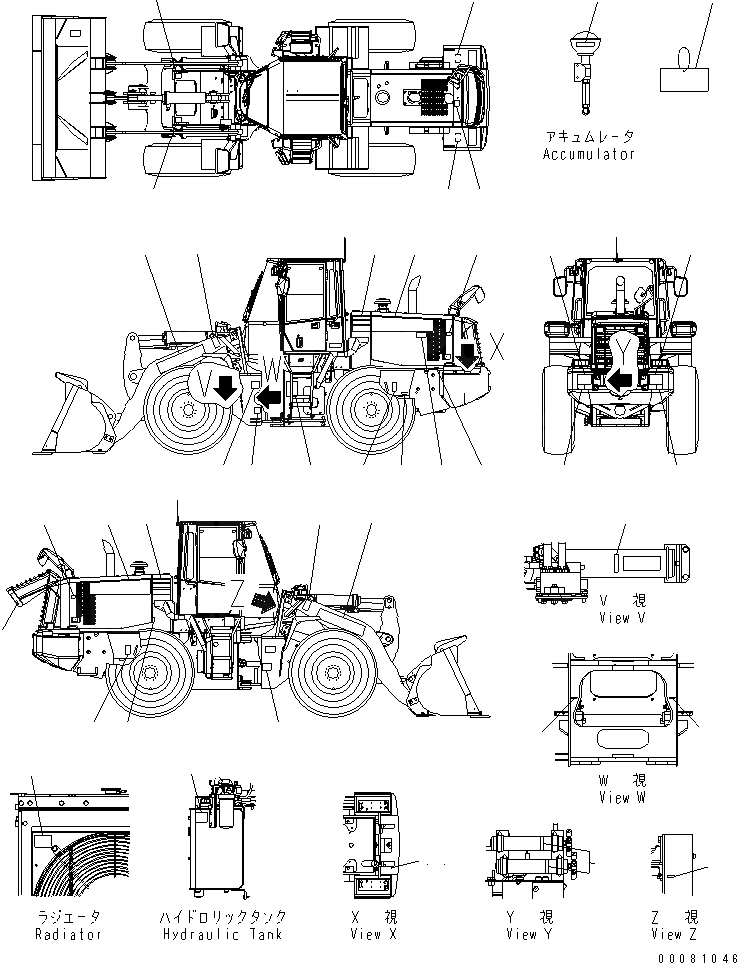 アキュムレータ
Accumulator

V
W
X
Y
Z

V 視
View V

W 視
View W

ラジエータ
Radiator

ハイドロリックタンク
Hydraulic Tank

X 視
View X

Y 視
View Y

Z 視
View Z

00081046