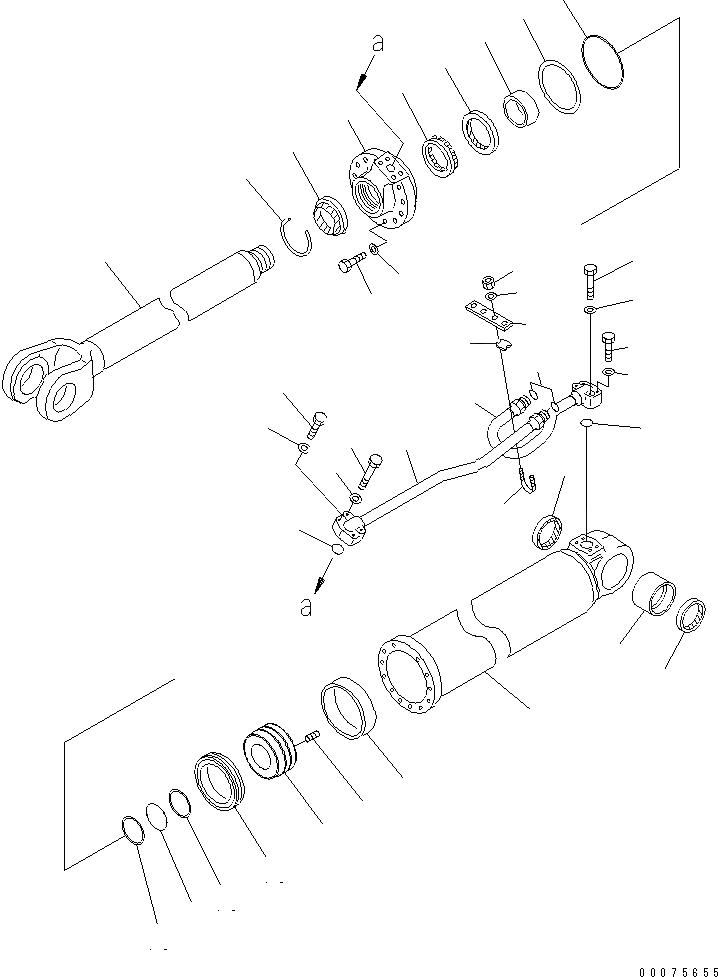 a

a

00075655