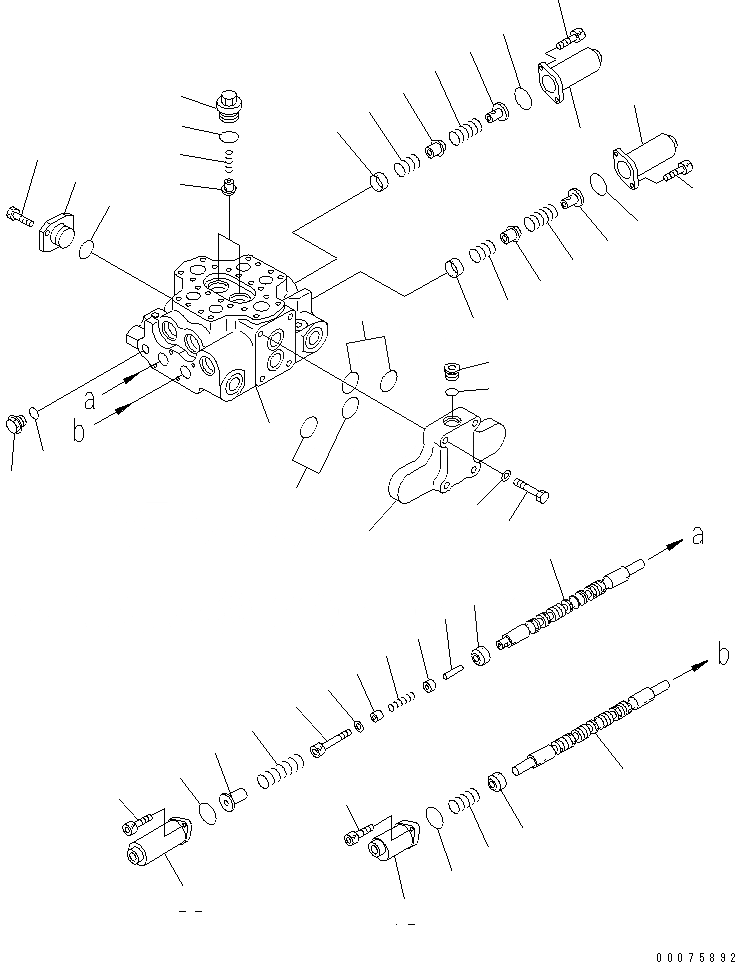 a
b
a
b
00075892