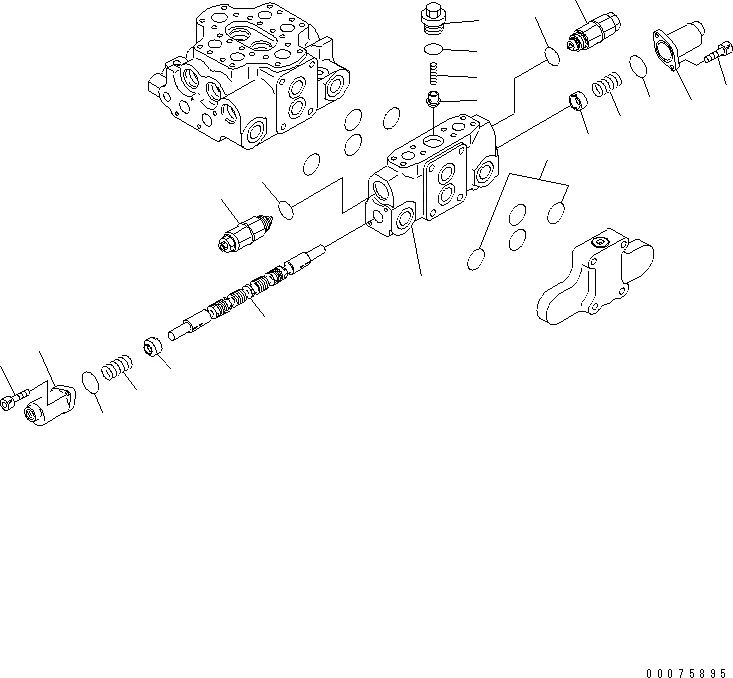 00075895