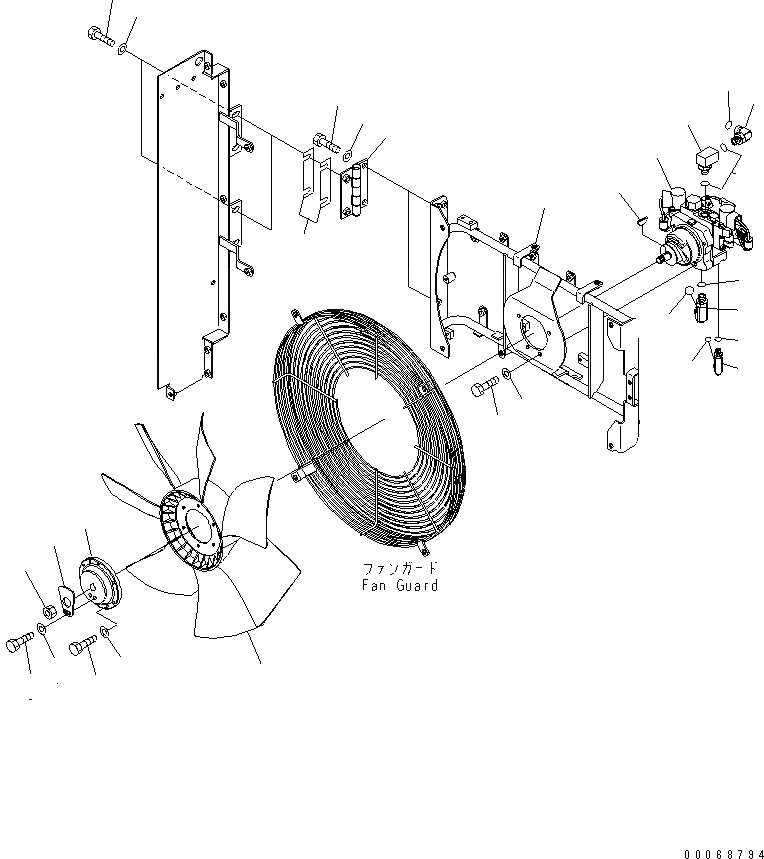 ファンガード
Fan Guard

00068794