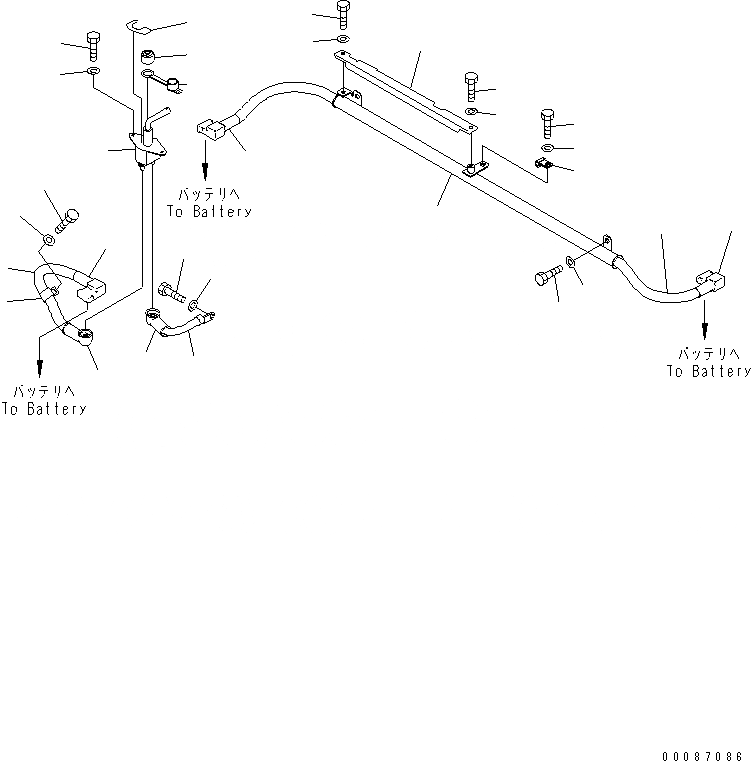 バッテリへ
To Battery

バッテリへ
To Battery

バッテリへ
To Battery

00087086