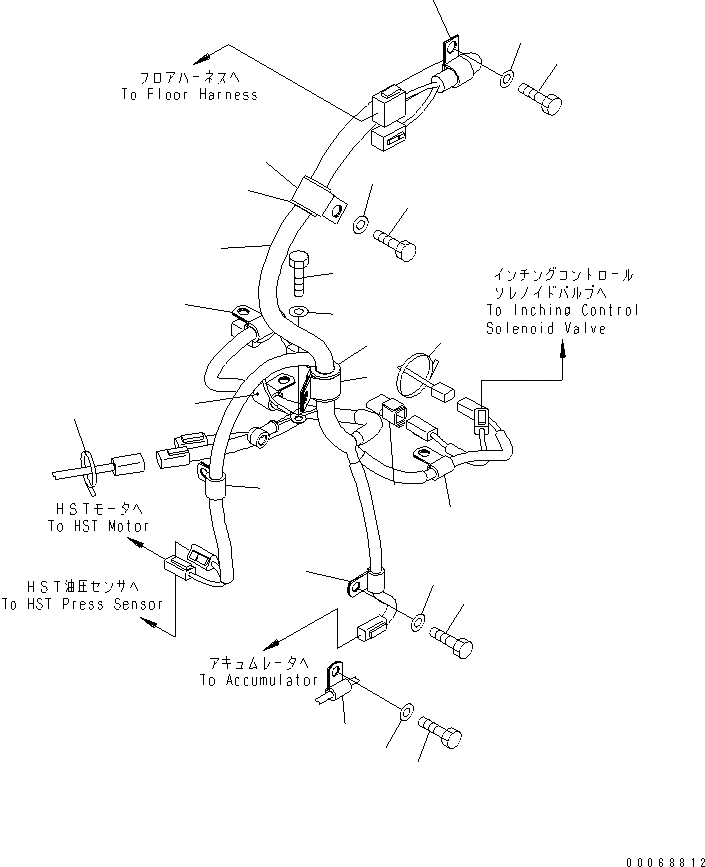 フロアハーネスへ
To Floor Harness

インチングコントロール
ソレノイドバルブへ
To Inching Control
Solenoid Valve

HSTモータへ
To HST Motor

HST油圧センサへ
To HST Press Sensor

アキュムレータへ
To Accumulator

00068812