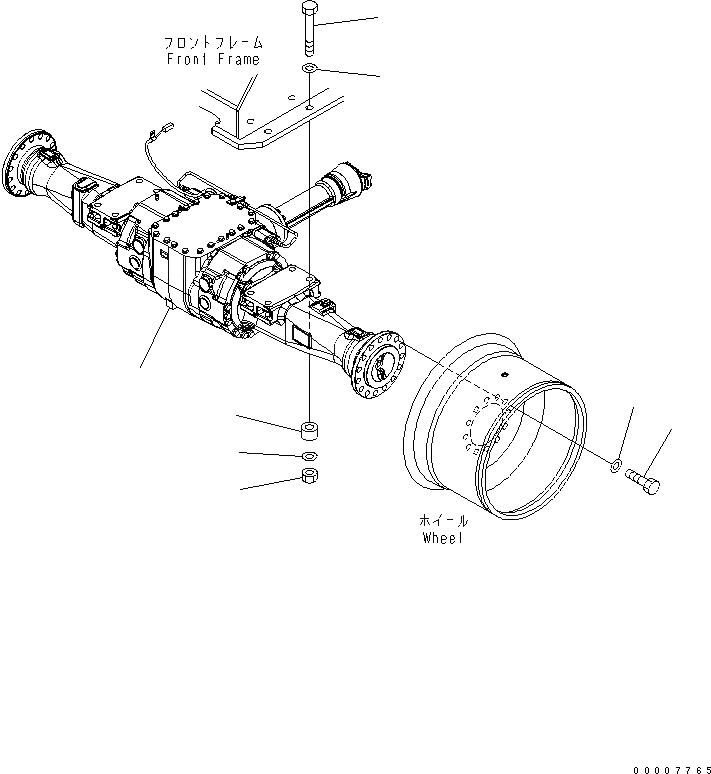 フロントフレーム
Front Frame

ホイール
Wheel

00007765