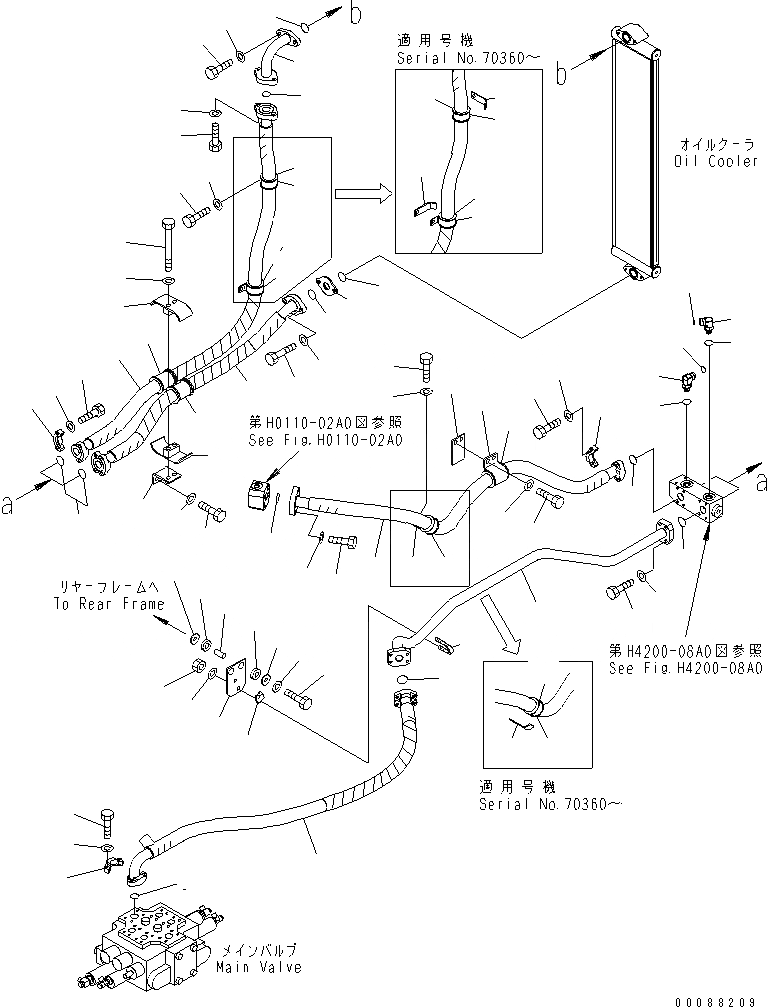 b

適用号機
Serial No.70360～

b

オイルクーラ
Oil Cooler

第H0110-02A0図参照
See Fig.H0110-02A0

a

a

リヤーフレームへ
To Rear Frame

第H4200-08A0図参照
See Fig.H4200-08A0

適用号機
Serial No.70360～

メインバルブ
Main Valve

00088209