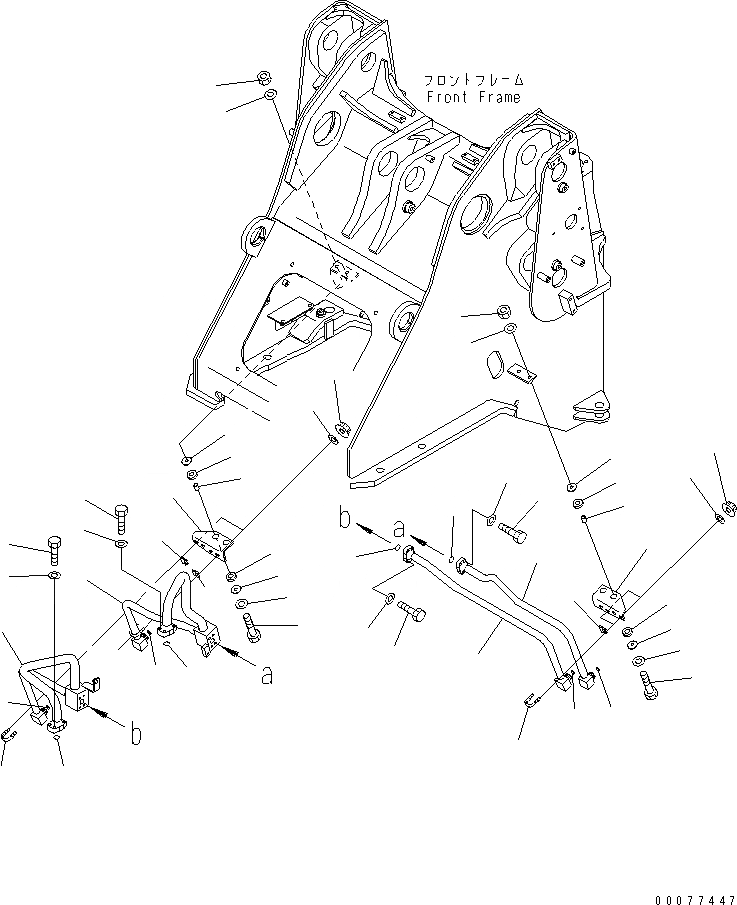 フロントフレーム
Front Frame

b
a
a
b

00077447