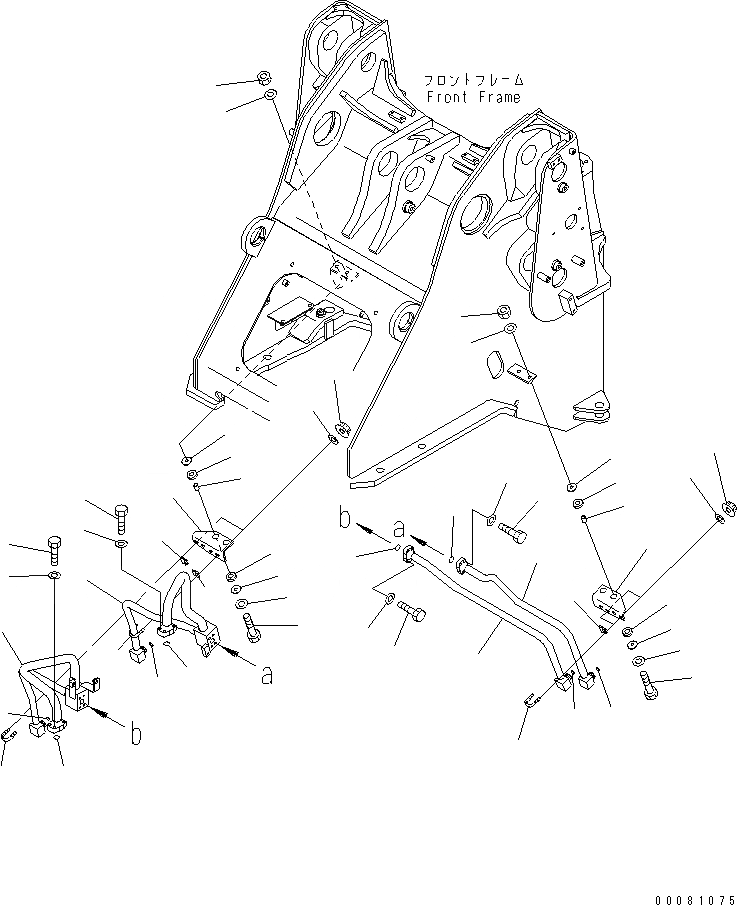 フロントフレーム
Front Frame

b
a
a
b

00081075