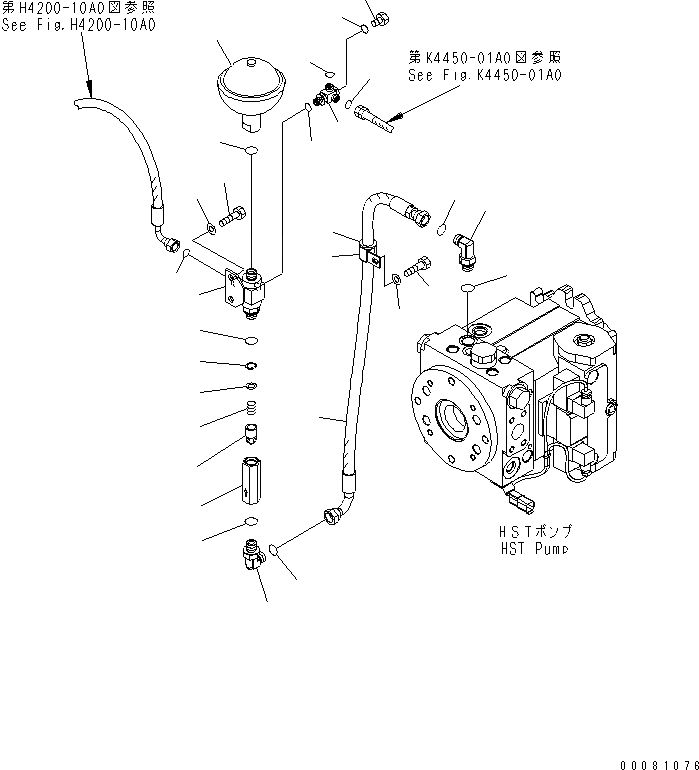 第H4200-10A0図参照
See Fig.H4200-10A0

第K4450-01A0図参照
See Fig.K4450-01A0

HSTポンプ
HST Pump

00081076