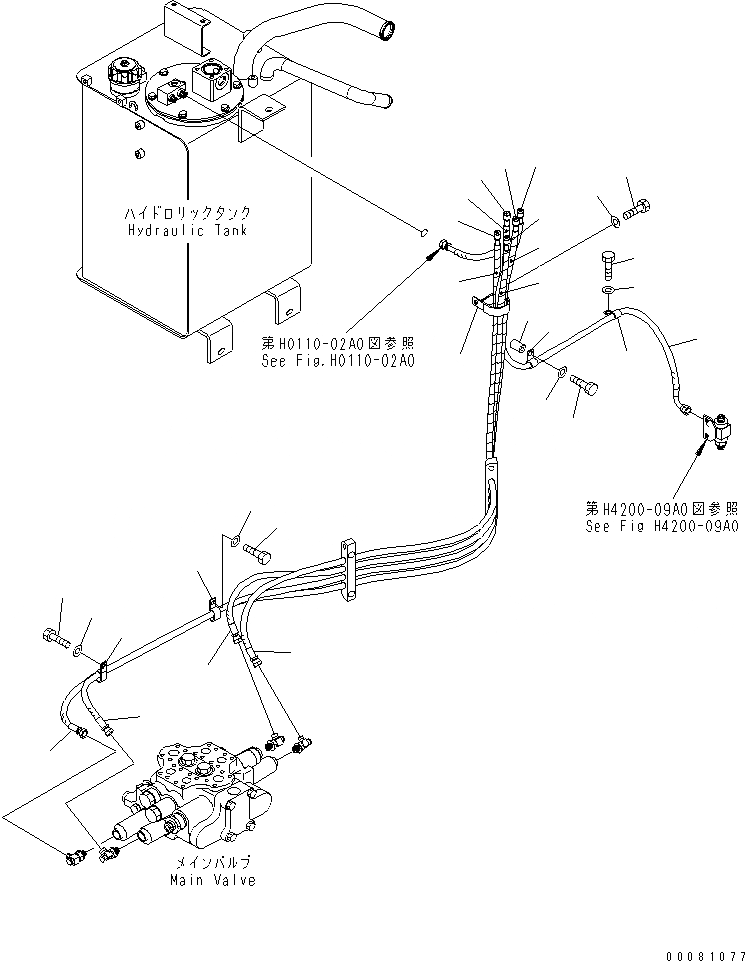 ハイドロリックタンク
Hydraulic Tank

第H0110-02A0図参照
See Fig.H0110-02A0

第H4200-09A0図参照
See Fig H4200-09A0

メインバルブ
Main Valve

00081077