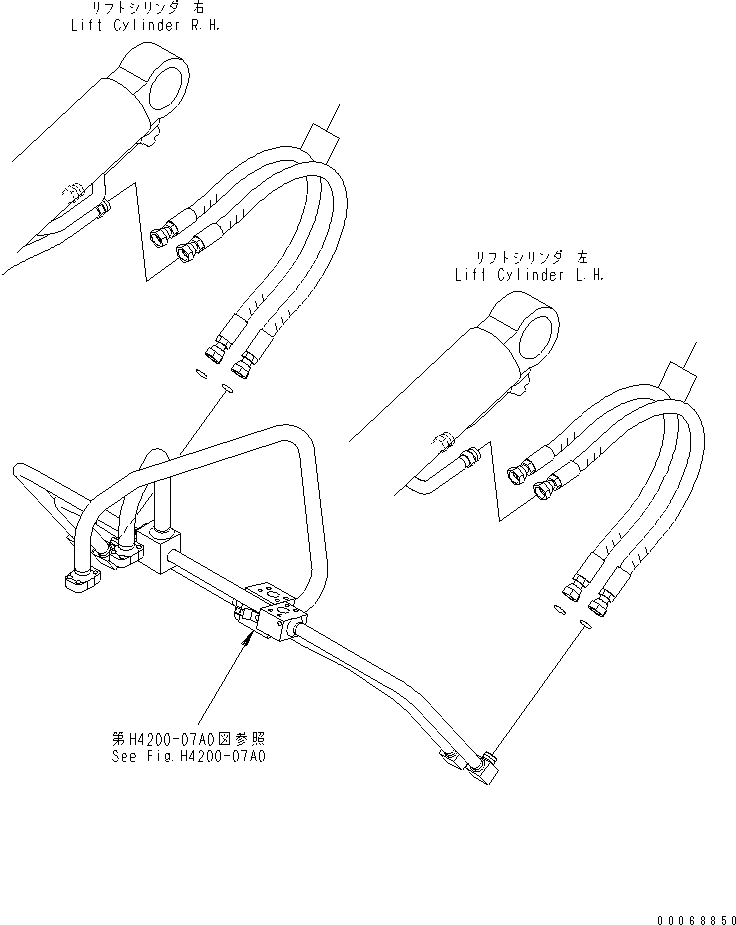 リフトシリンダ 右
Lift Cylinder R.H.

リフトシリンダ 左
Lift Cylinder L.H.

第H4200-07A0図参照
See Fig.H4200-07A0

00068850