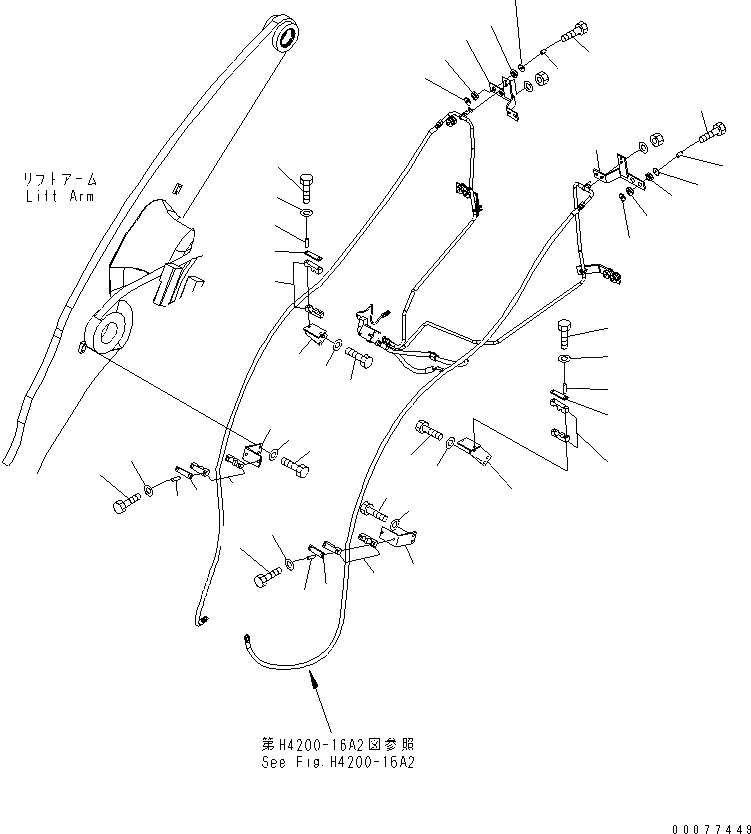 リフトアーム
Lift Arm

第H4200-16A2図参照
See Fig.H4200-16A2

00077449