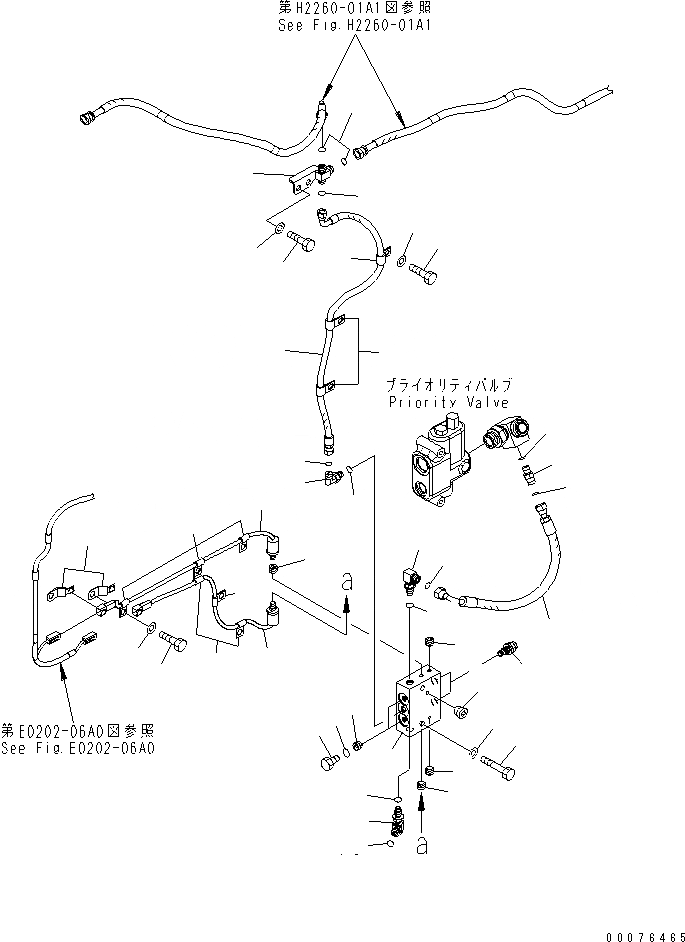 第H2260-01A1図参照
See Fig.H2260-01A1

プライオリティバルブ
Priority Valve

a

第E0202-06A0図参照
See Fig.E0202-06A0

a

00076465