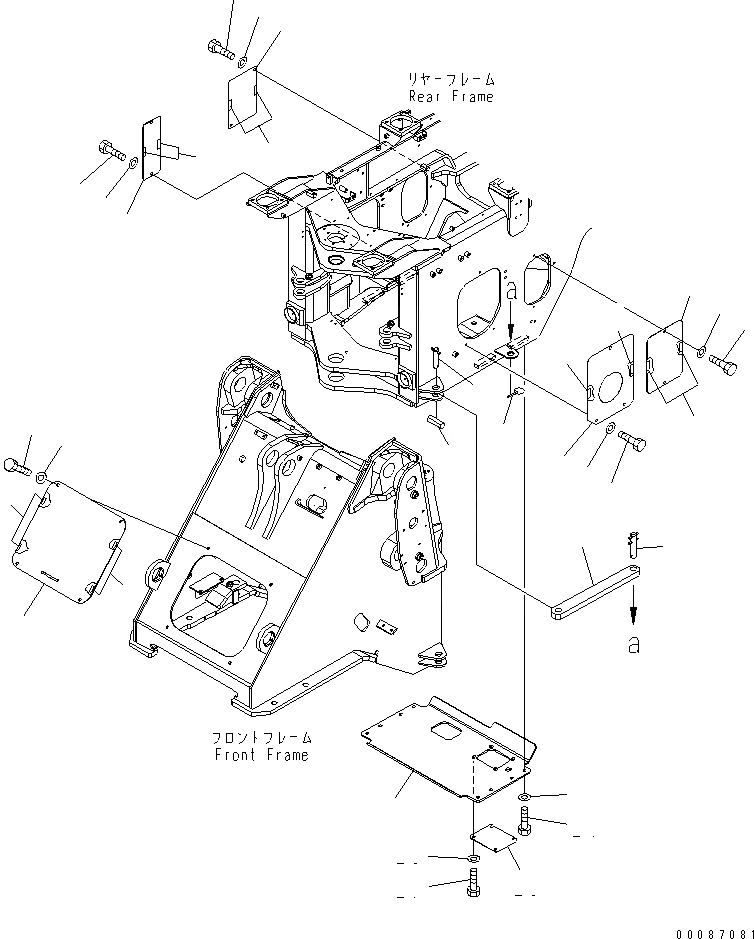 リヤーフレーム
Rear Frame

a

a

フロントフレーム
Front Frame

00087081