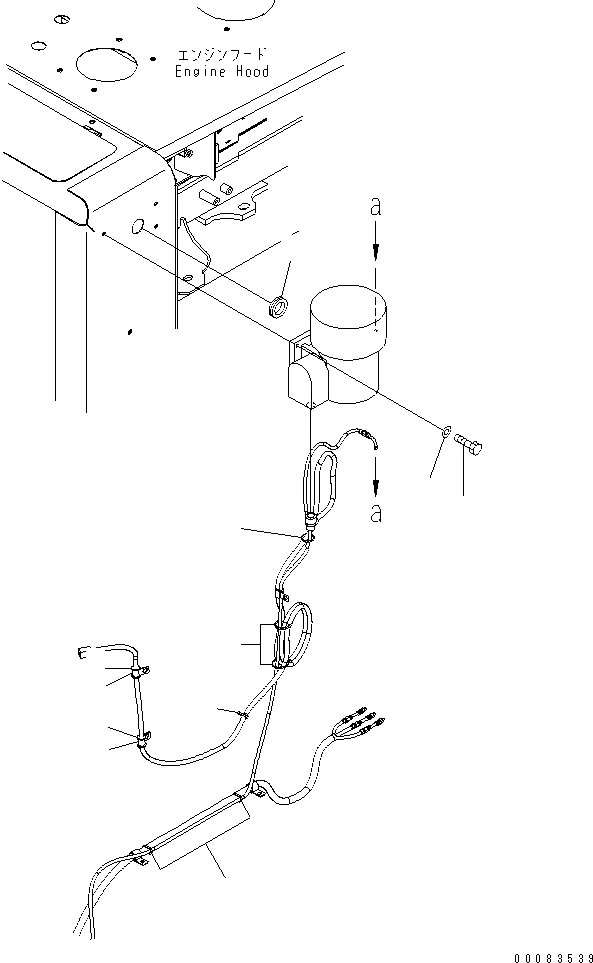 エンジンフード
Engine Hood

a

a

00083539